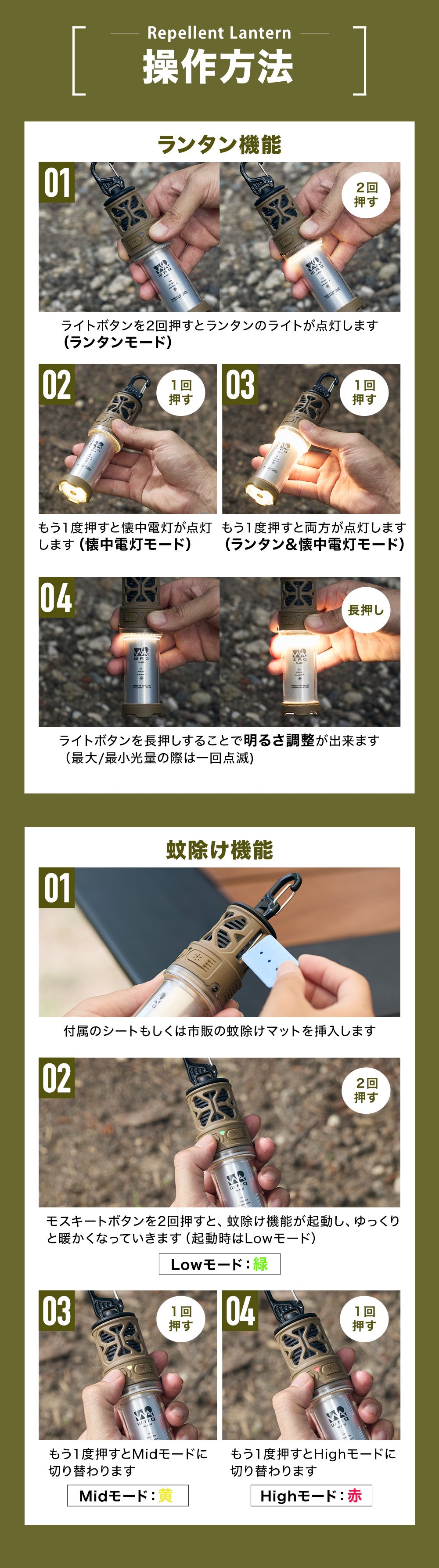 Repellent Lantern
操作方法

ランタン機能

01

2回押す

ライトボタンを2回押すとランタンのライトが点灯します（ランタンモード）

02

1回押す

もう1度押すと懐中電灯が点灯します（懐中電灯モード）

03

1回押す

もう1度押すと両方が点灯します（ランタン&懐中電灯モード）

04

長押し

ライトボタンを長押しすることで明るさ調整が出来ます（最大/最小光量の際は一回点滅）

蚊除け機能

01

付属のシートもしくは市販の蚊除けマットを挿入します

02

2回押す

モスキートボタンを2回押すと、蚊除け機能が起動し、ゆっくりと暖かくなっていきます（起動時はLowモード）

Lowモード：緑

03

1回押す

もう1度押すとMidモードに切り替わります

Midモード：黄

04

1回押す

もう1度押すとHighモードに切り替わります

Highモード：赤